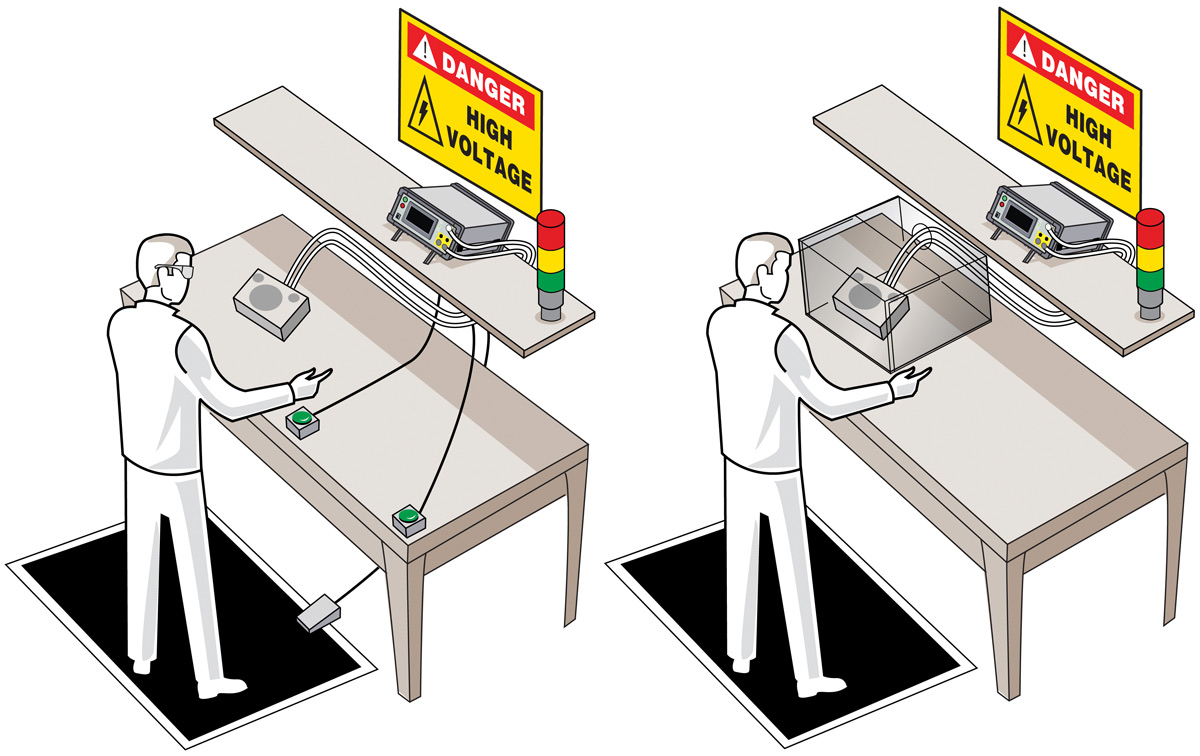 DANGER
HIGH VOLTAGE

DANGER
HIGH VOLTAGE